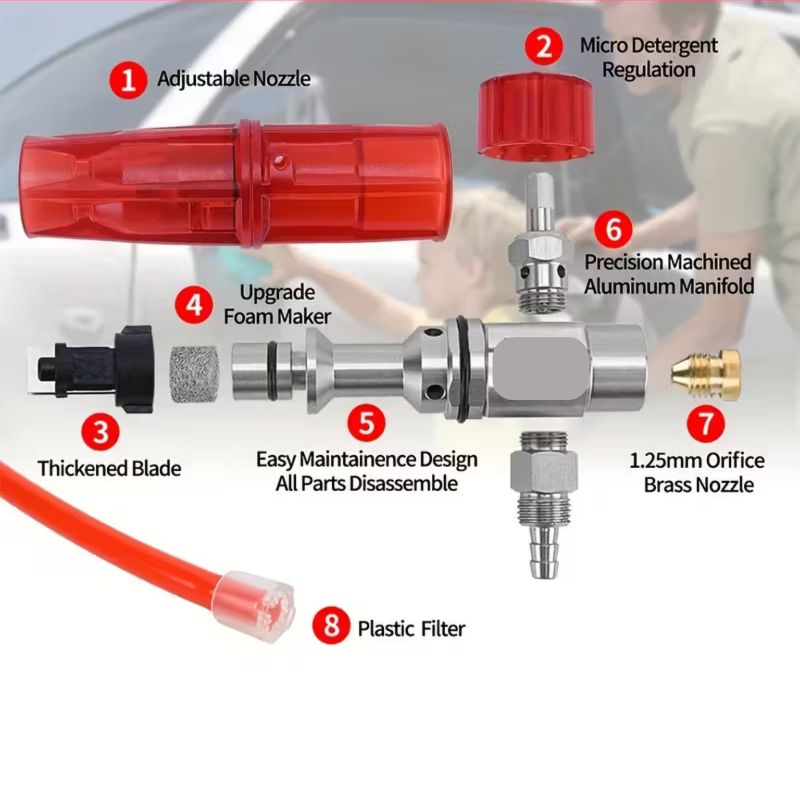 1 Adjustable Nozzle

2 Micro Detergent Regulation

6 Precision Machined Aluminum Manifold

4 Upgrade Foam Maker

3 Thickened Blade

5 Easy Maintainence Design All Parts Disassemble

7 1.25mm Orifice Brass Nozzle

8 Plastic Filter